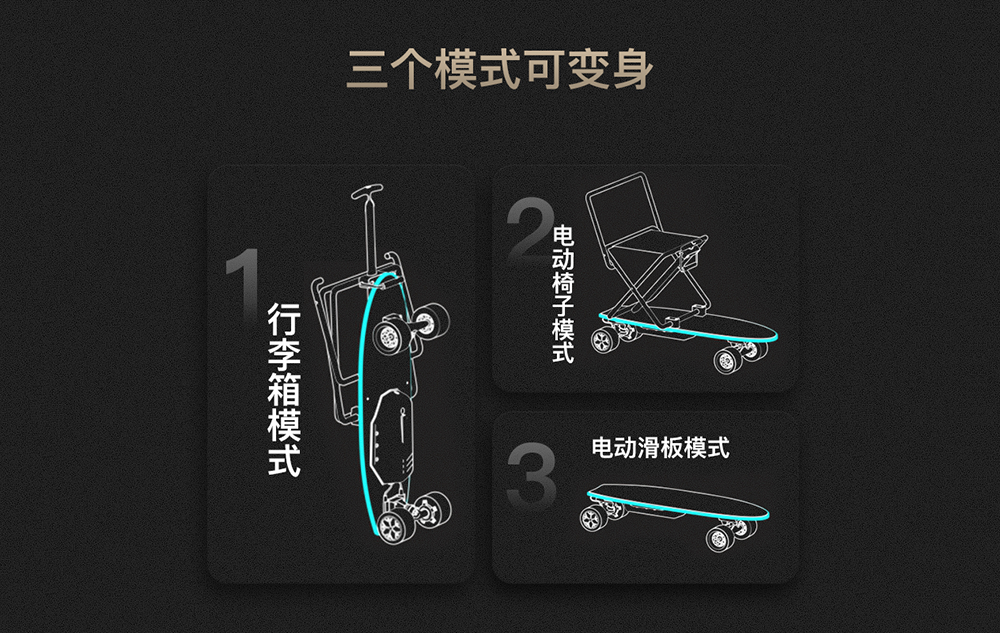 三个模式可变身

1
行李箱模式

2
电动椅子模式

3
电动滑板模式