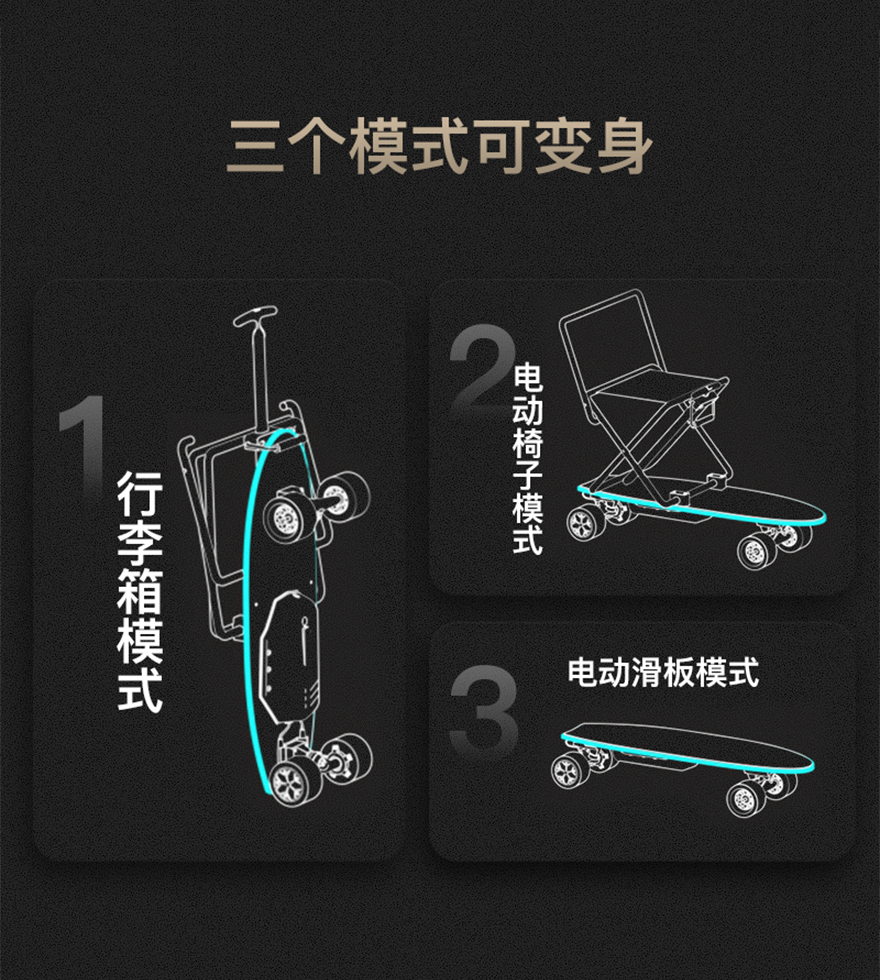 三个模式可变身

1
行李箱模式

2
电动椅子模式

3
电动滑板模式